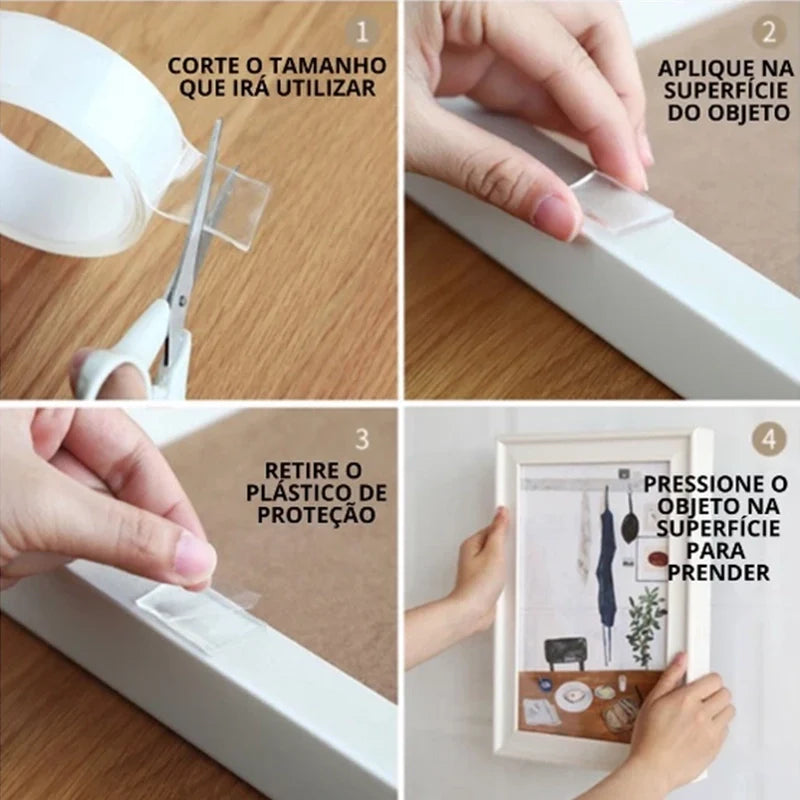 1
CORTE O TAMANHO QUE IRÁ UTILIZAR

2
APLIQUE NA SUPERFÍCIE DO OBJETO

3
RETIRE O PLÁSTICO DE PROTEÇÃO

4
PRESSIONE O OBJETO NA SUPERFÍCIE PARA PRENDER